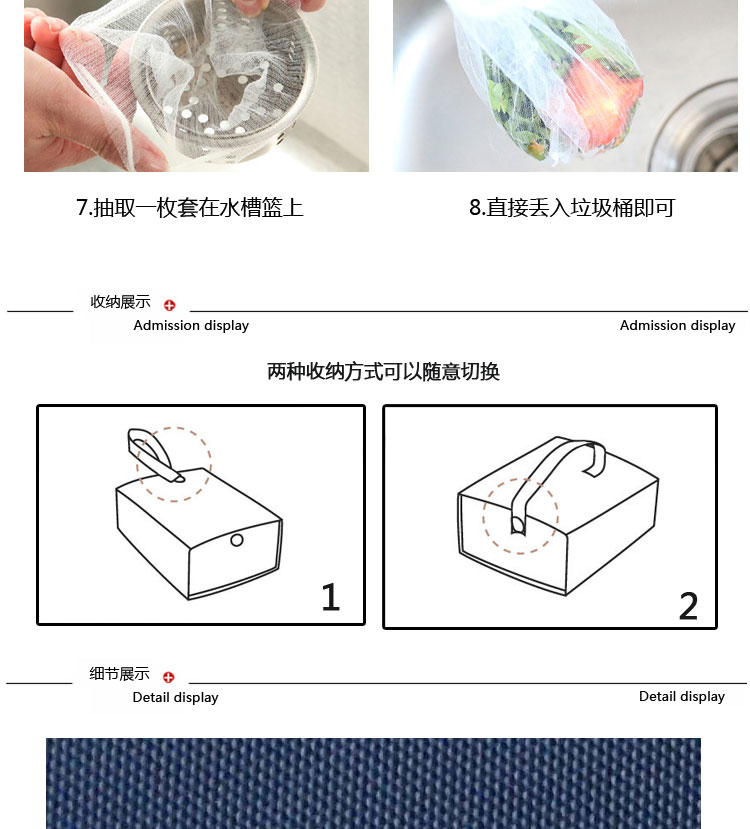 7.抽取一枚套在水槽篮上

8.直接丢入垃圾桶即可

收纳展示

Admission display

Admission display

两种收纳方式可以随意切换

1

2

细节展示

Detail display

Detail display